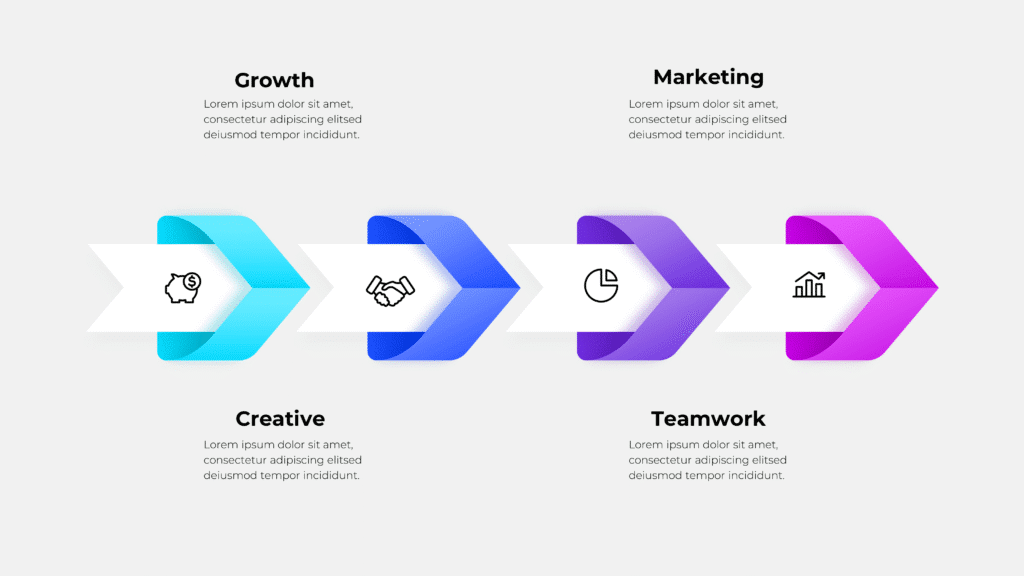 Growth

Lorem ipsum dolor sit amet, consectetur adipiscing elitsed deiusmod tempor incididunt.

Marketing

Lorem ipsum dolor sit amet, consectetur adipiscing elitsed deiusmod tempor incididunt.

Creative

Lorem ipsum dolor sit amet, consectetur adipiscing elitsed deiusmod tempor incididunt.

Teamwork

Lorem ipsum dolor sit amet, consectetur adipiscing elitsed deiusmod tempor incididunt.